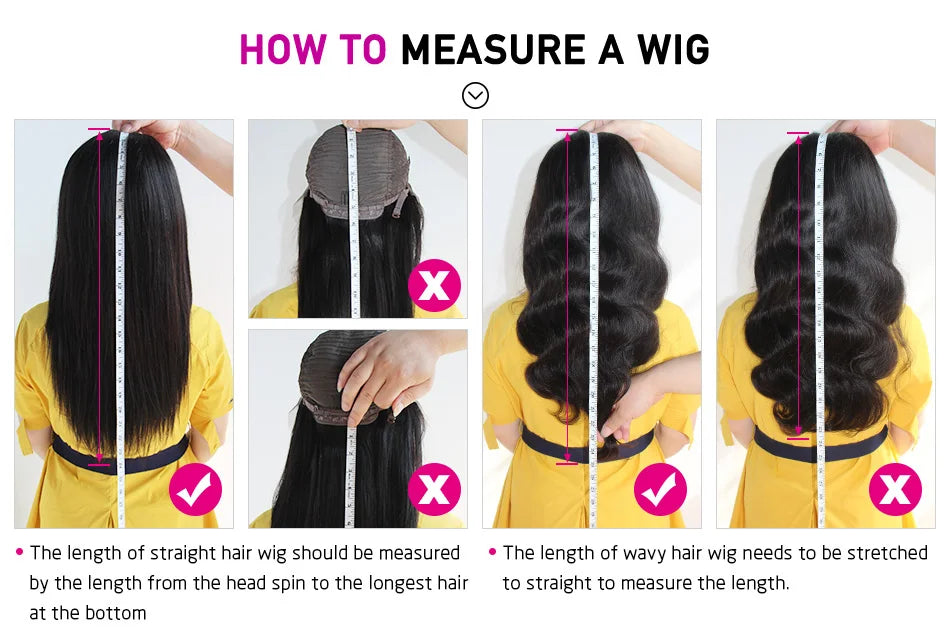 HOW TO MEASURE A WIG

• The length of straight hair wig should be measured by the length from the head spin to the longest hair at the bottom

• The length of wavy hair wig needs to be stretched to straight to measure the length.